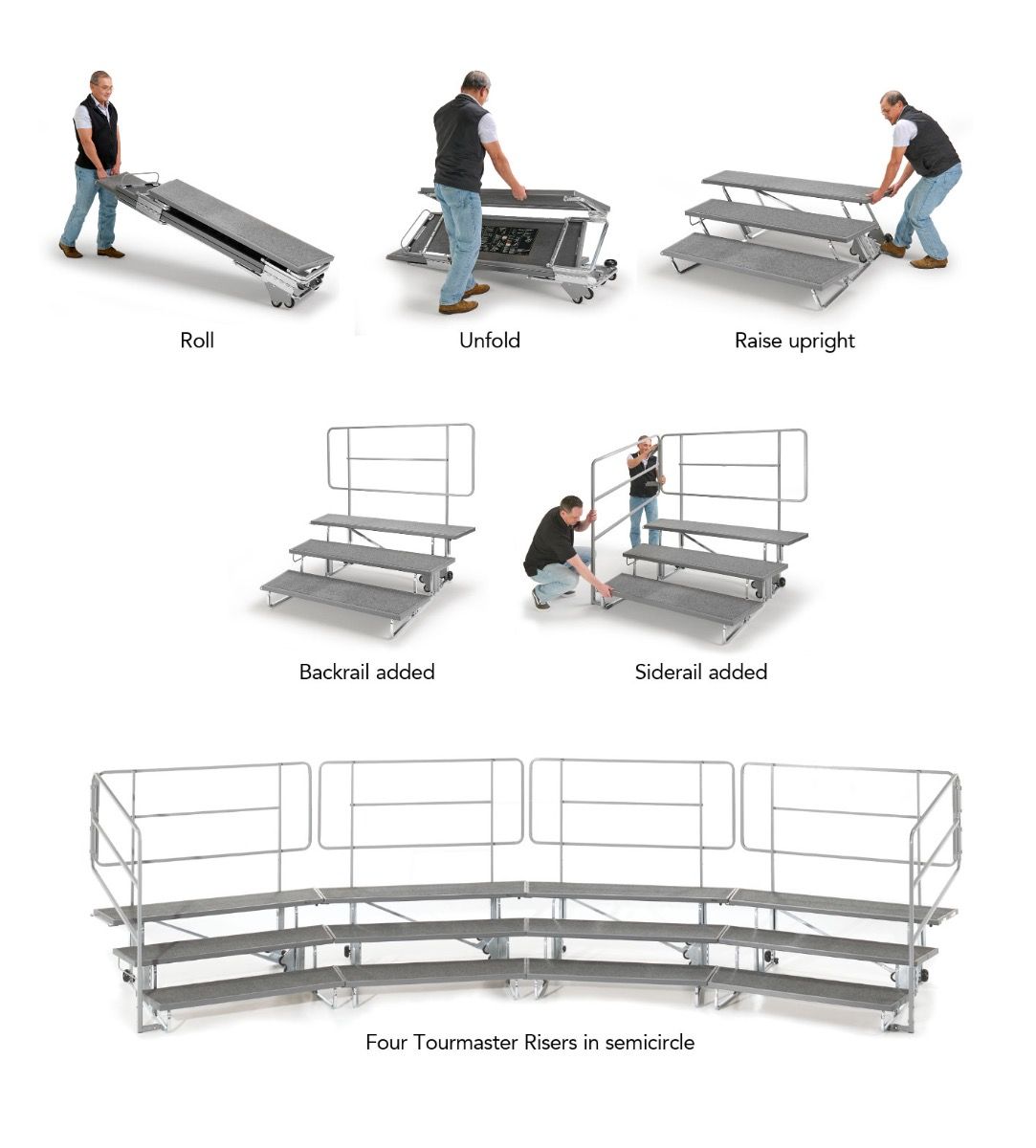 Roll

Unfold

Raise upright

Backrail added

Siderail added

Four Tourmaster Risers in semicircle